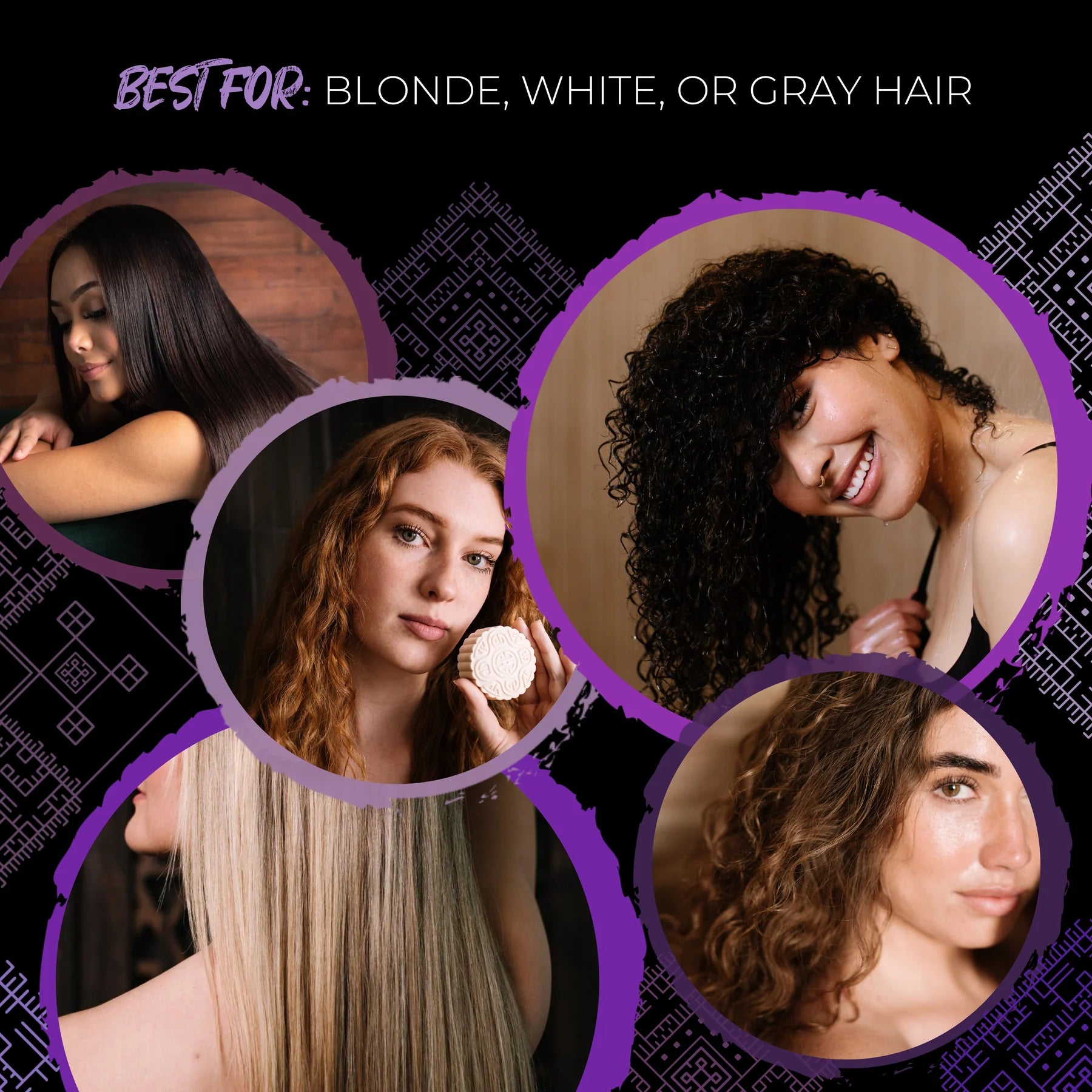 BEST FOR: BLONDE, WHITE, OR GRAY HAIR