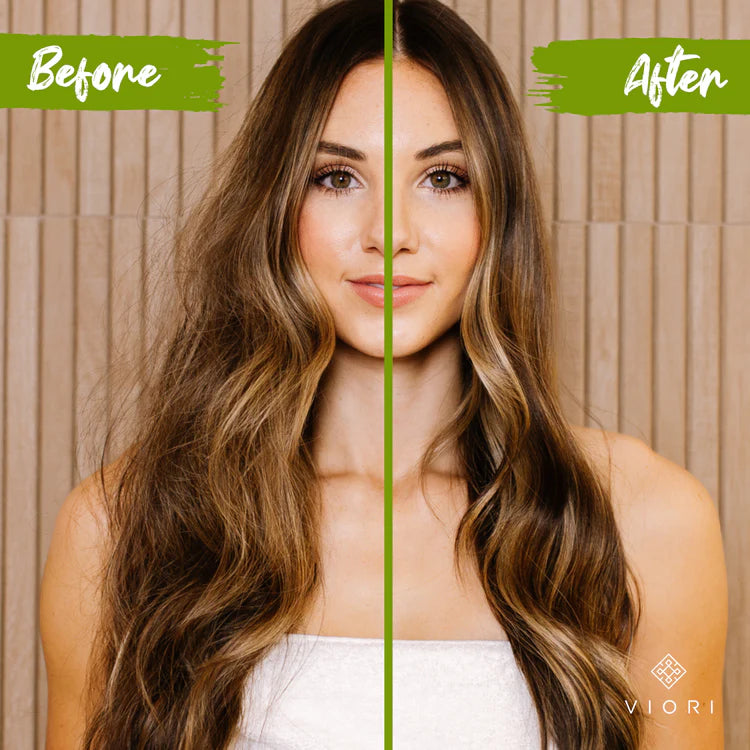 Before

After

VIORI