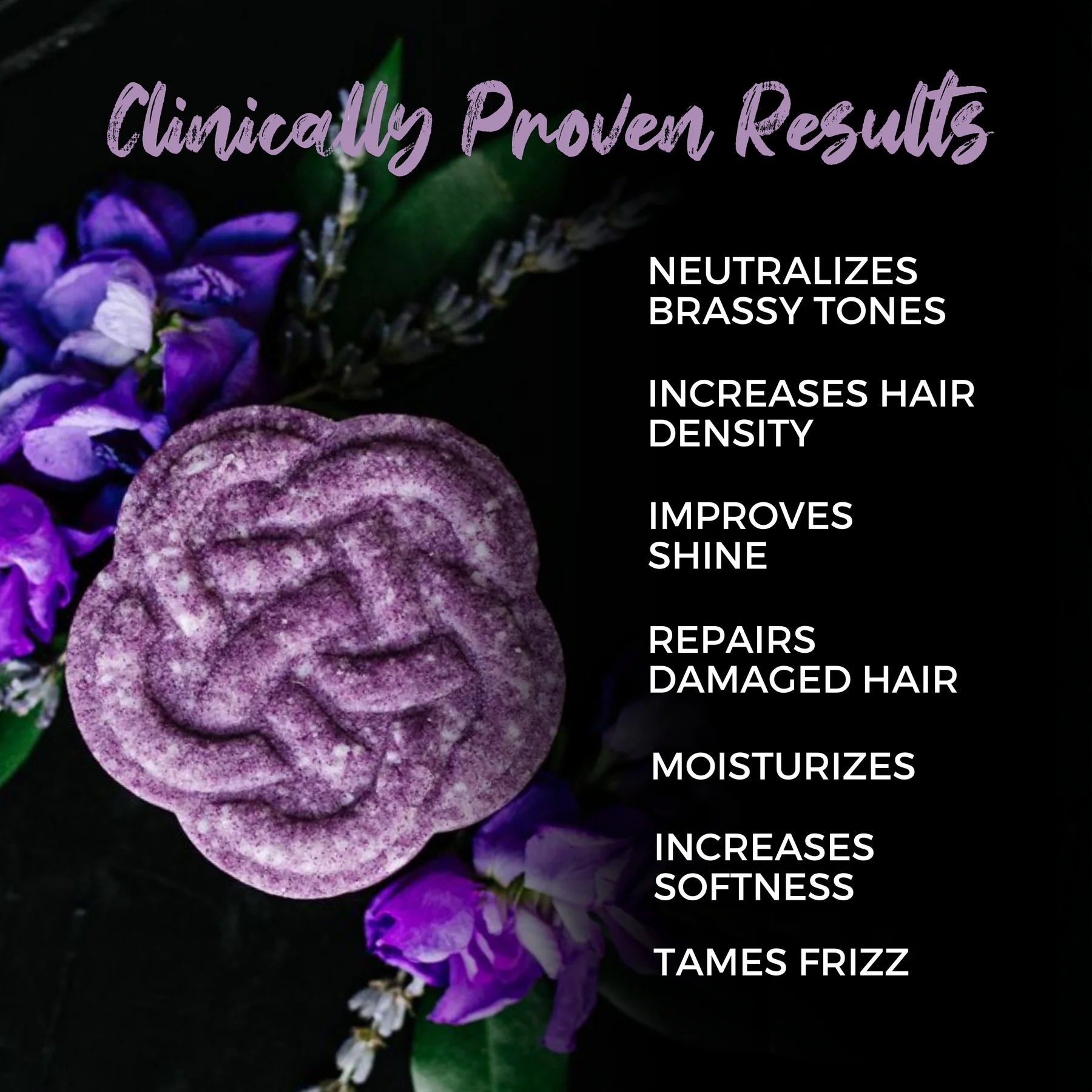 Clinically Proven Results

NEUTRALIZES BRASSY TONES

INCREASES HAIR DENSITY

IMPROVES SHINE

REPAIRS DAMAGED HAIR

MOISTURIZES

INCREASES SOFTNESS

TAMES FRIZZ