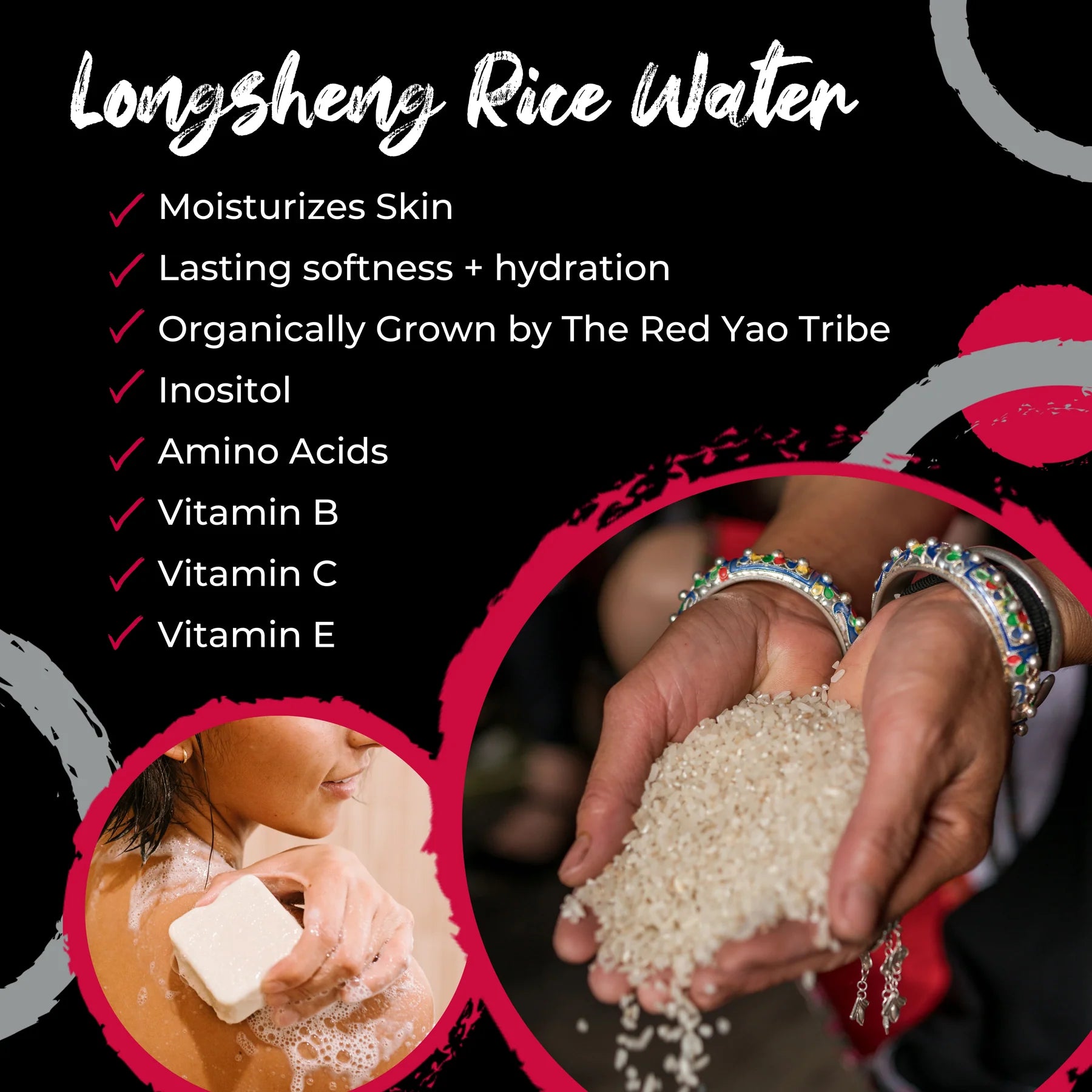 Longsheng Rice Water

✓ Moisturizes Skin
✓ Lasting softness + hydration
✓ Organically Grown by The Red Yao Tribe
✓ Inositol
✓ Amino Acids
✓ Vitamin B
✓ Vitamin C
✓ Vitamin E