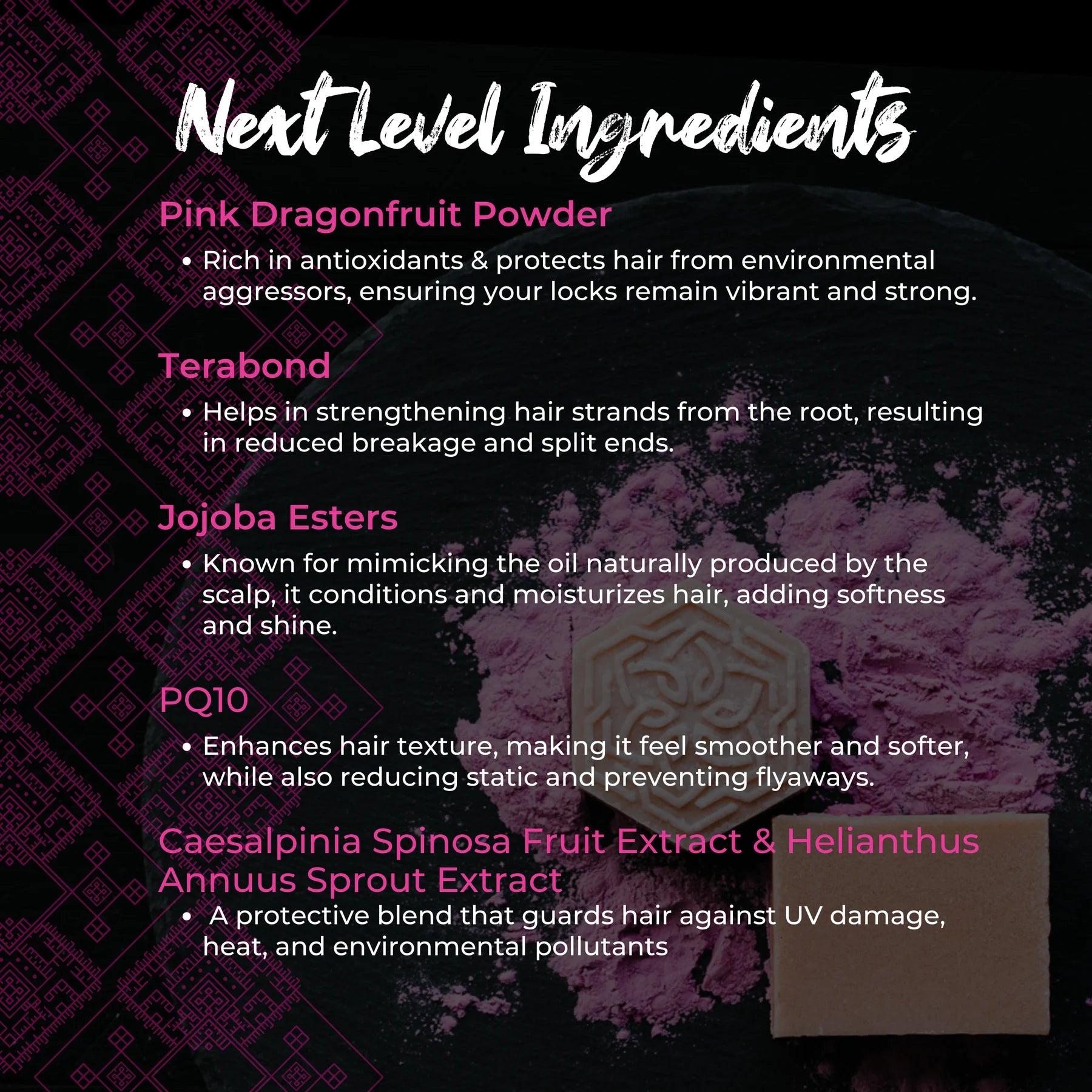 Next Level Ingredients

Pink Dragonfruit Powder

• Rich in antioxidants & protects hair from environmental aggressors, ensuring your locks remain vibrant and strong.

Terabond

• Helps in strengthening hair strands from the root, resulting in reduced breakage and split ends.

Jojoba Esters

• Known for mimicking the oil naturally produced by the scalp, it conditions and moisturizes hair, adding softness and shine.

PQ10

• Enhances hair texture, making it feel smoother and softer, while also reducing static and preventing flyaways.

Caesalpinia Spinosa Fruit Extract & Helianthus Annuus Sprout Extract

• A protective blend that guards hair against UV damage, heat, and environmental pollutants